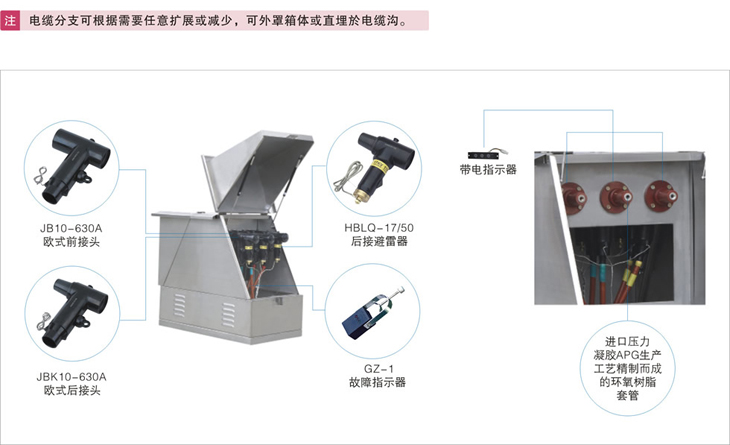 注 电缆分支可根据需要任意扩展或减少，可外罩箱体或直埋於电缆沟。

JB10-630A
欧式前接头

JBK10-630A
欧式后接头

HBLQ-17/50
后接避雷器

GZ-1
故障指示器

带电指示器

进口压力凝胶APG生产工艺精制而成的环氧树脂套管